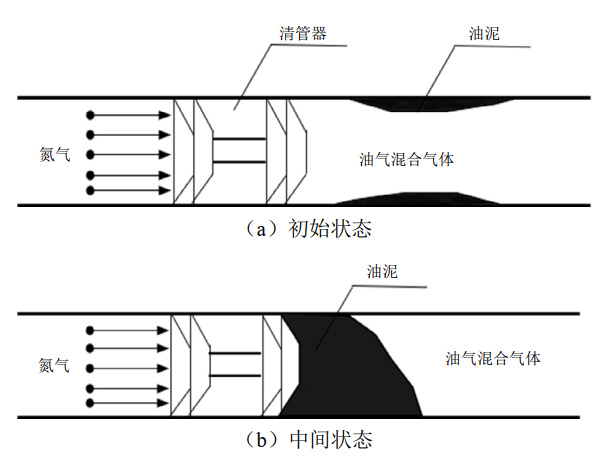 清管器

油泥

氮气

油气混合气体

（a）初始状态

油泥

氮气

油气混合气体

（b）中间状态